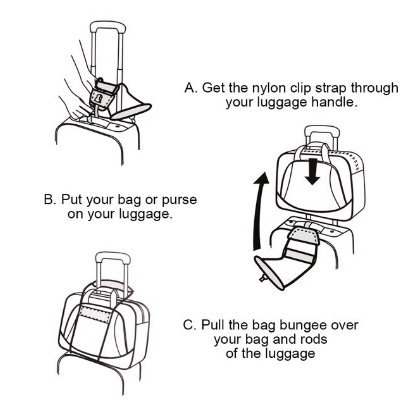 A. Get the nylon clip strap through your luggage handle.

B. Put your bag or purse on your luggage.

C. Pull the bag bungee over your bag and rods of the luggage